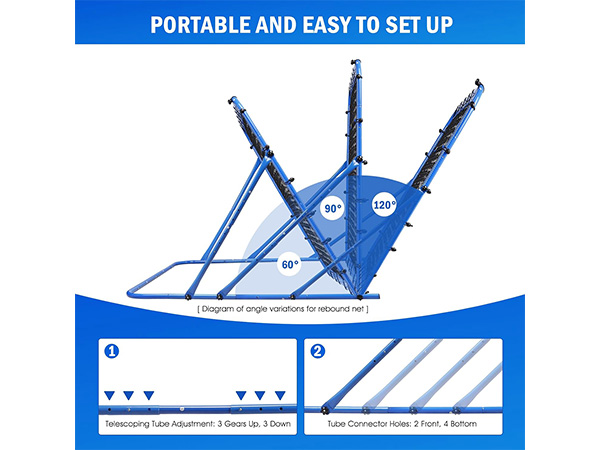 PORTABLE AND EASY TO SET UP

90°

120°

60°

[ Diagram of angle variations for rebound net ]

1

Telescoping Tube Adjustment: 3 Gears Up, 3 Down

2

Tube Connector Holes: 2 Front, 4 Bottom