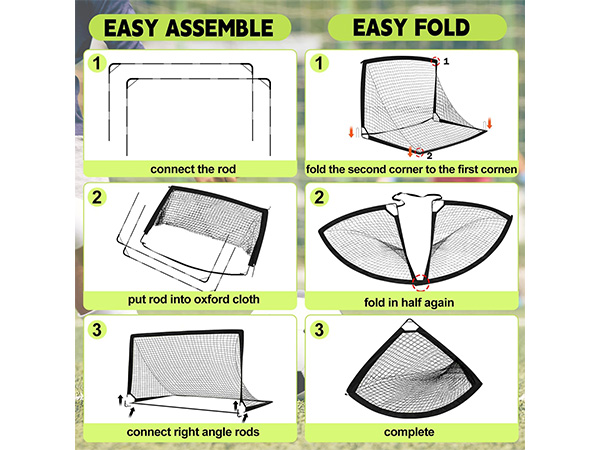 EASY ASSEMBLE

1
connect the rod

2
put rod into oxford cloth

3
connect right angle rods

EASY FOLD

1
1
2
fold the second corner to the first cornen

2
fold in half again

3
complete